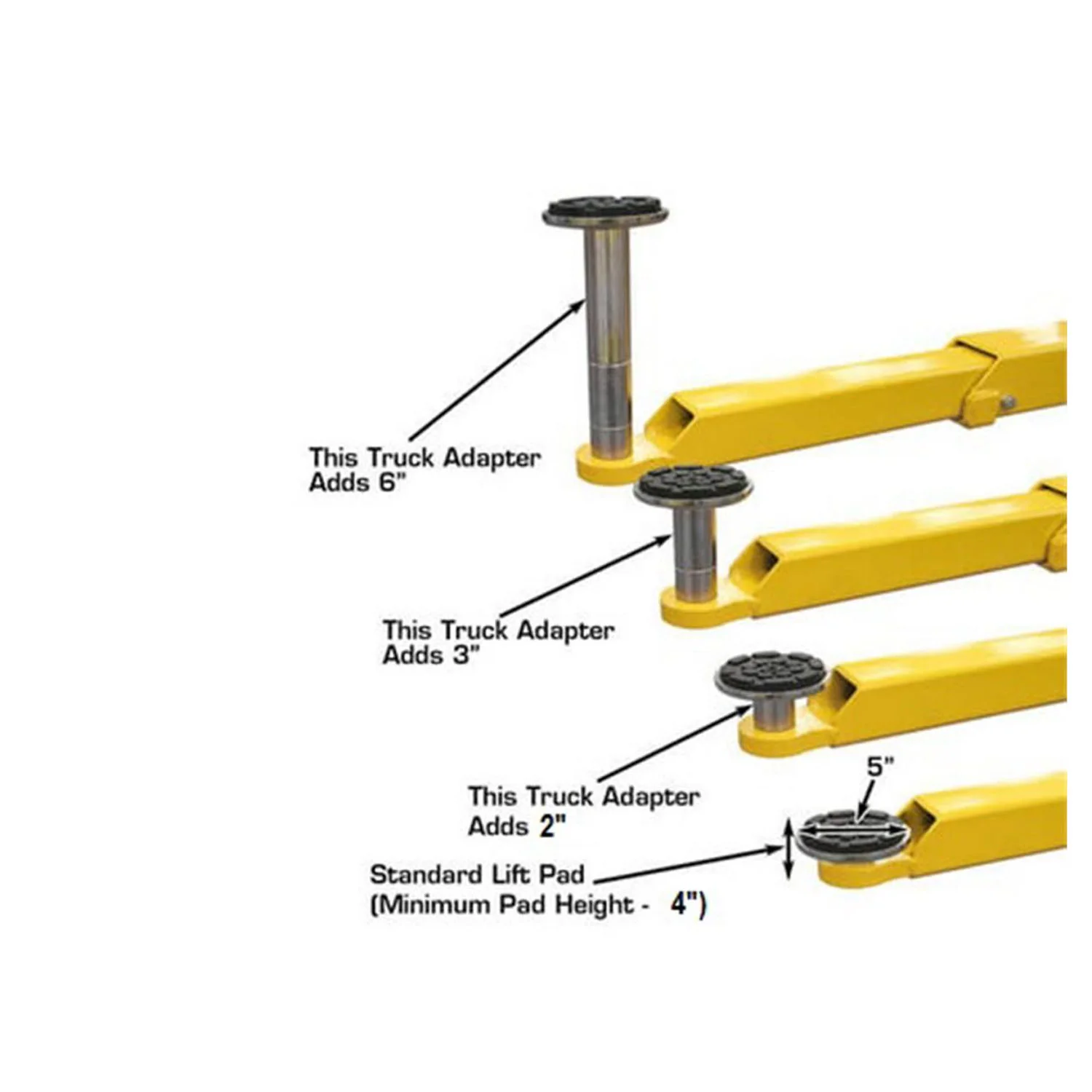 This Truck Adapter Adds 6"

This Truck Adapter Adds 3"

This Truck Adapter Adds 2"

5"

Standard Lift Pad (Minimum Pad Height - 4")